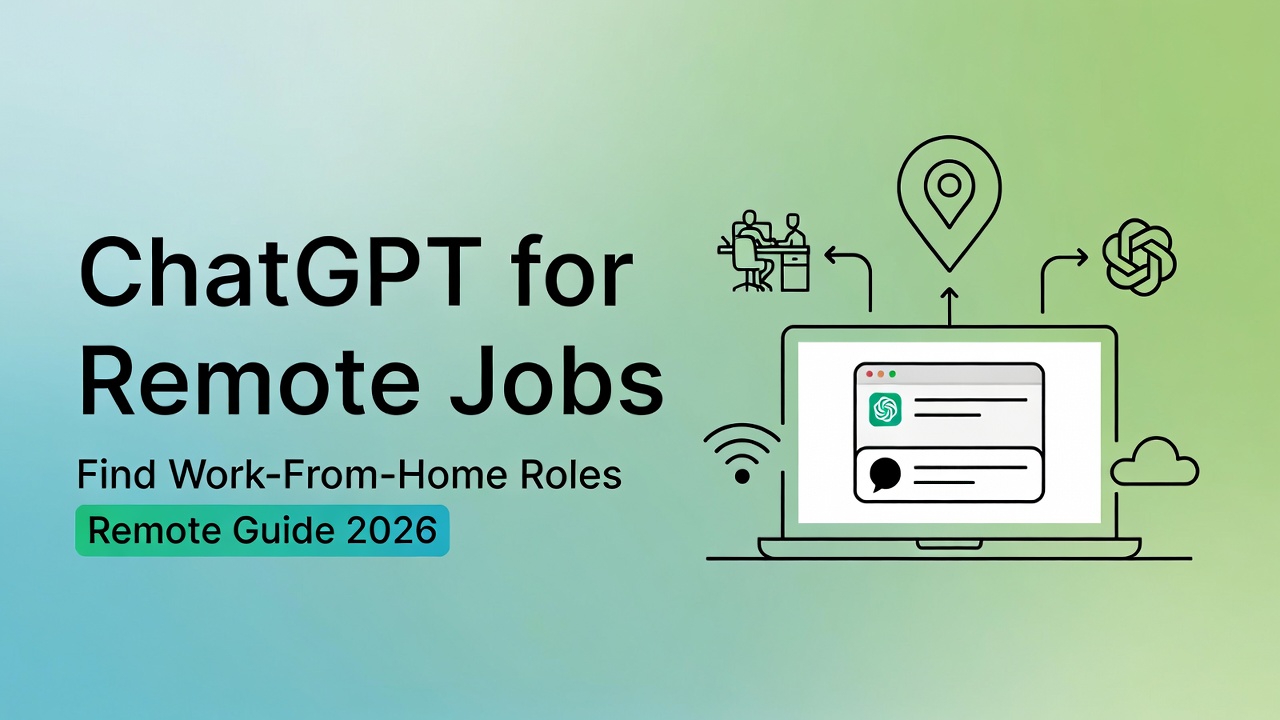 ChatGPT for Remote Jobs

Find Work-From-Home Roles

Remote Guide 2026